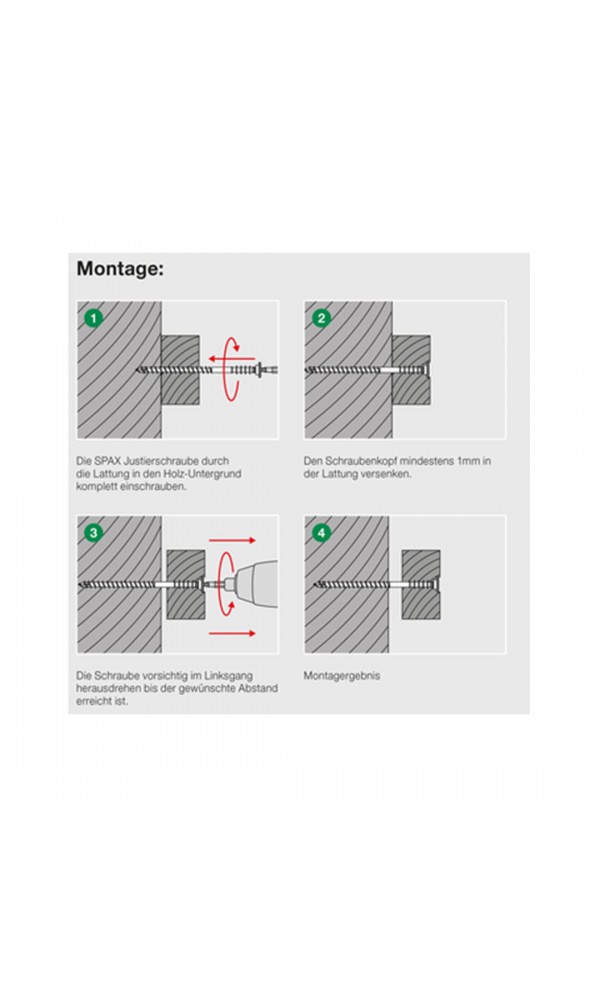 Montage:

1

Die SPAX Justierschraube durch die Lattung in den Holz-Untergrund komplett einschrauben.

2

Den Schraubenkopf mindestens 1mm in der Lattung versenken.

3

Die Schraube vorsichtig im Linksgang herausdrehen bis der gewünschte Abstand erreicht ist.

4

Montagergebnis